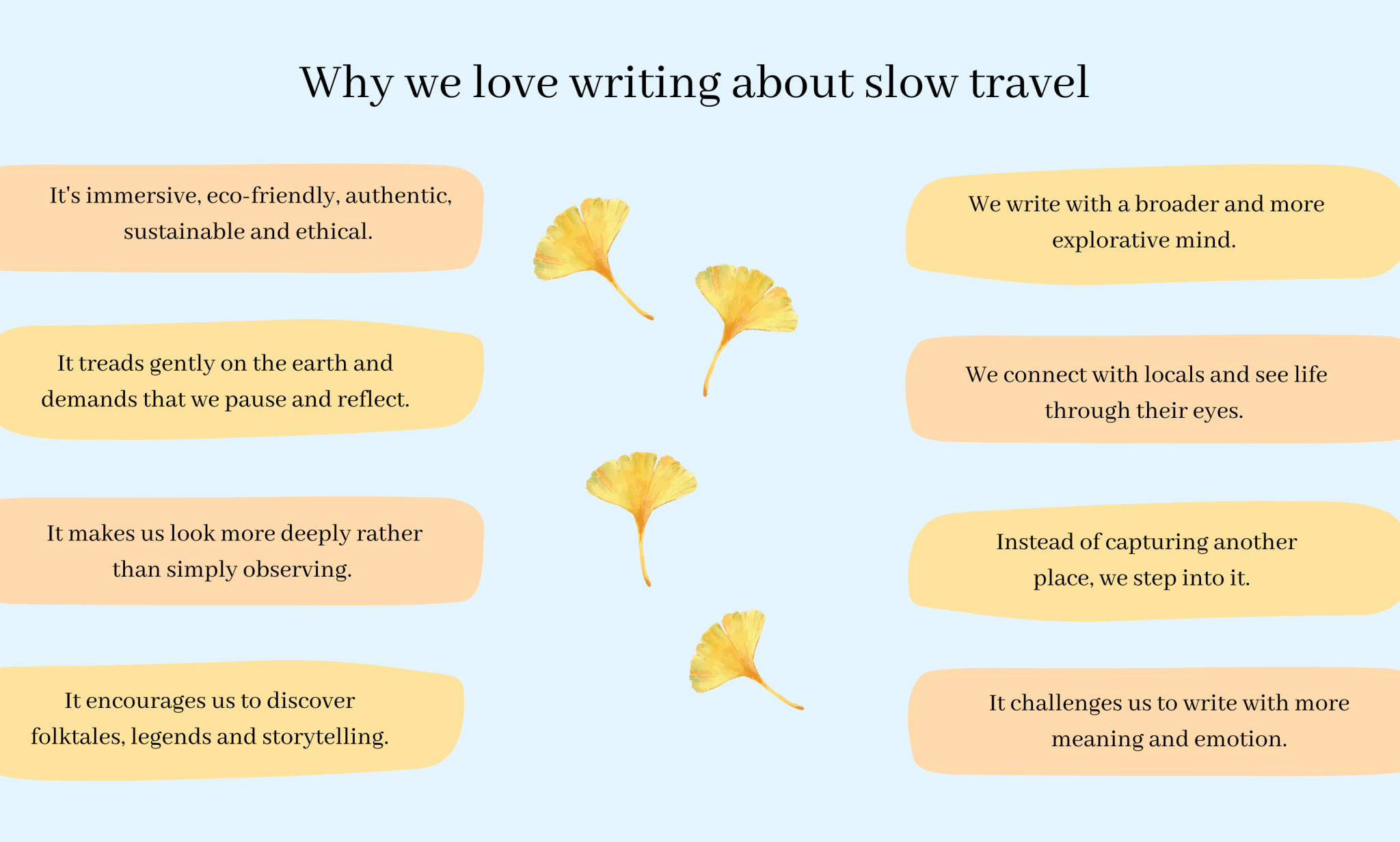 Why we love writing about slow travel

It's immersive, eco-friendly, authentic, sustainable and ethical.

It treads gently on the earth and demands that we pause and reflect.

It makes us look more deeply rather than simply observing.

It encourages us to discover folktales, legends and storytelling.

We write with a broader and more explorative mind.

We connect with locals and see life through their eyes.

Instead of capturing another place, we step into it.

It challenges us to write with more meaning and emotion.