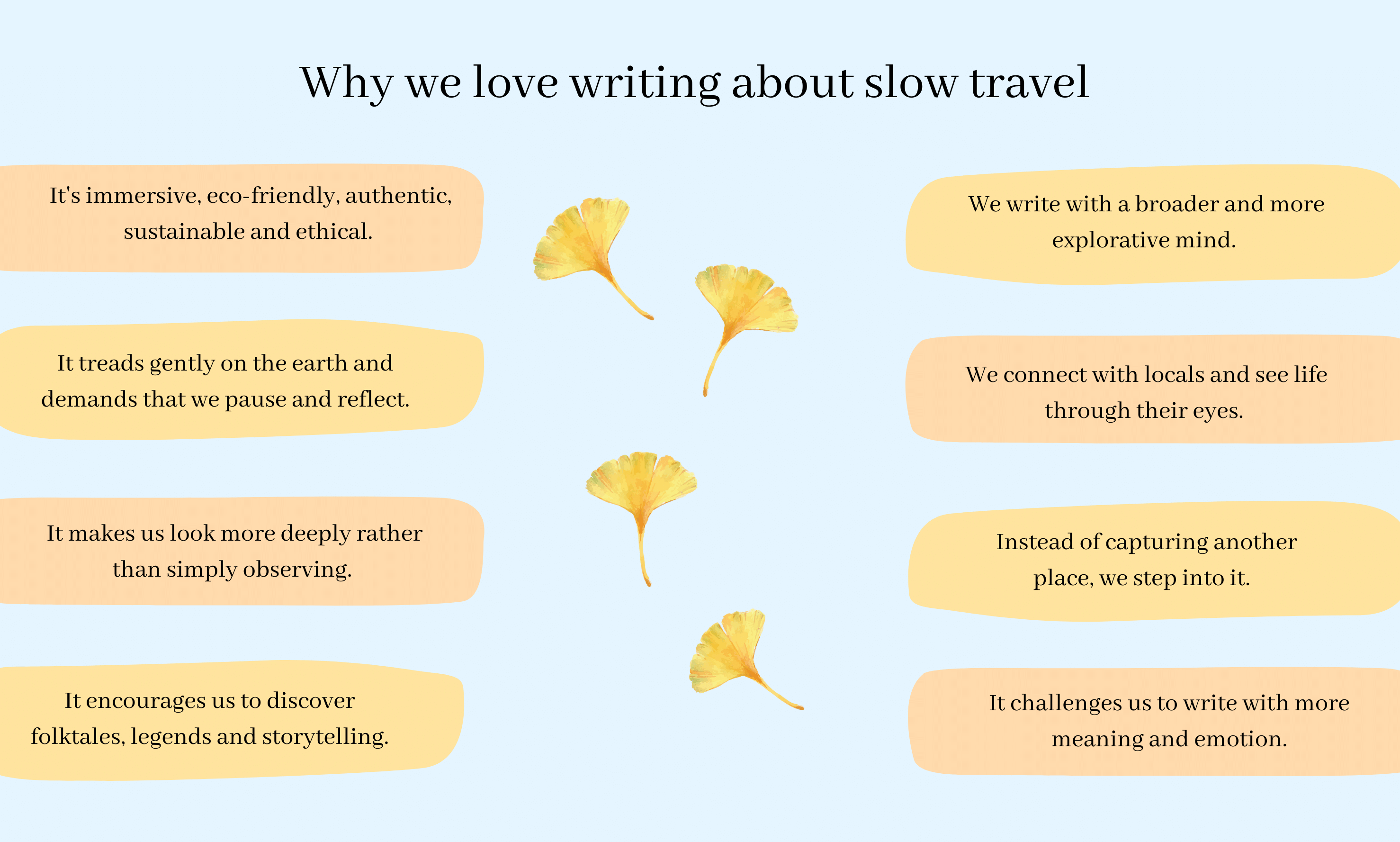 Why we love writing about slow travel

It's immersive, eco-friendly, authentic, sustainable and ethical.

It treads gently on the earth and demands that we pause and reflect.

It makes us look more deeply rather than simply observing.

It encourages us to discover folktales, legends and storytelling.

We write with a broader and more explorative mind.

We connect with locals and see life through their eyes.

Instead of capturing another place, we step into it.

It challenges us to write with more meaning and emotion.